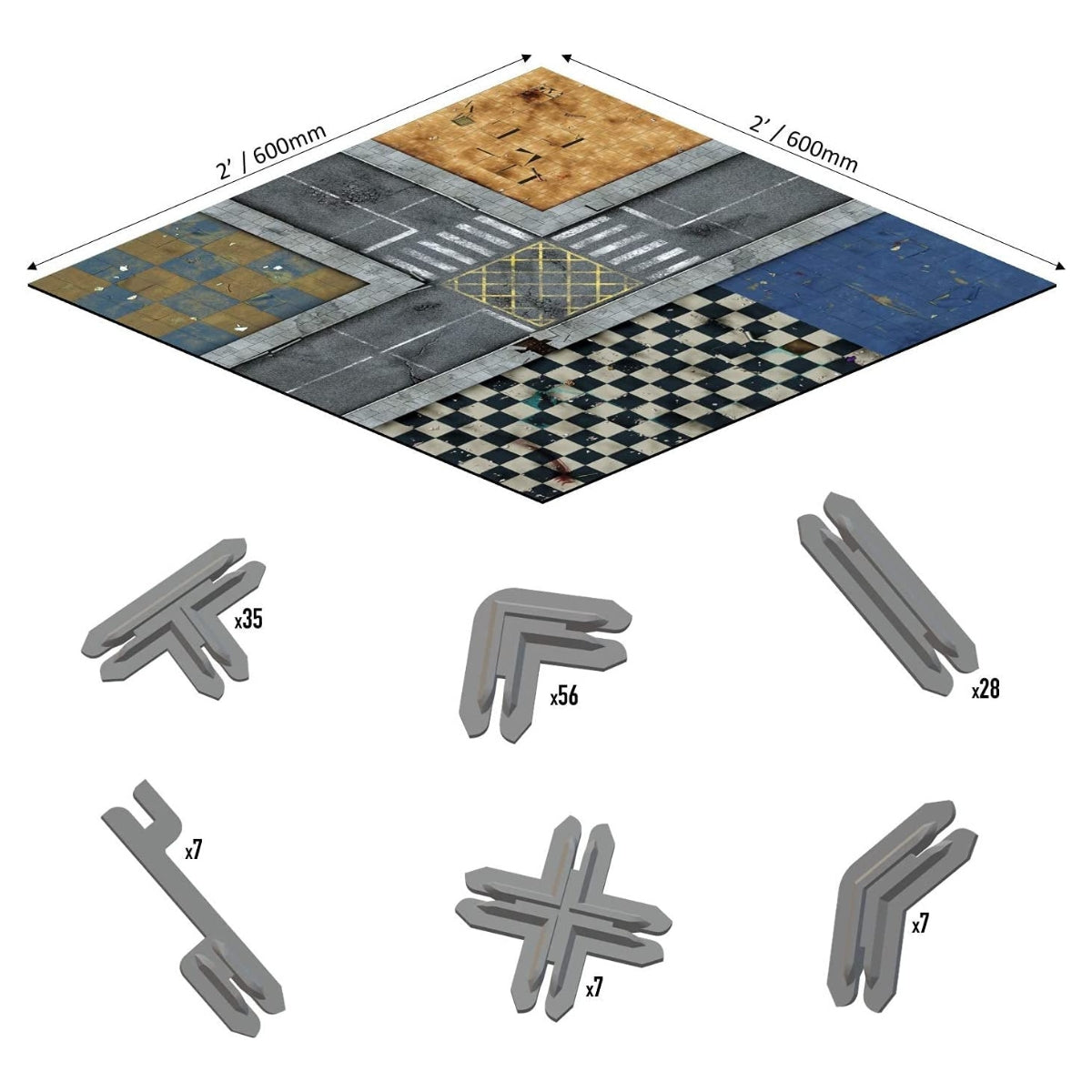 2' / 600mm

2' / 600mm

x35

x56

x28

x7

x7

x7