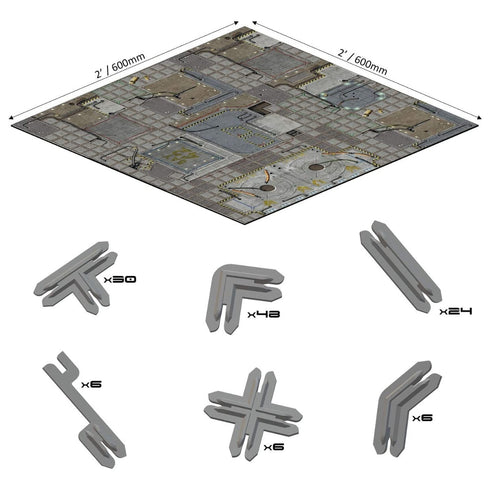 2' / 600mm

2' / 600mm

x30

x48

x24

x6

x6

x6